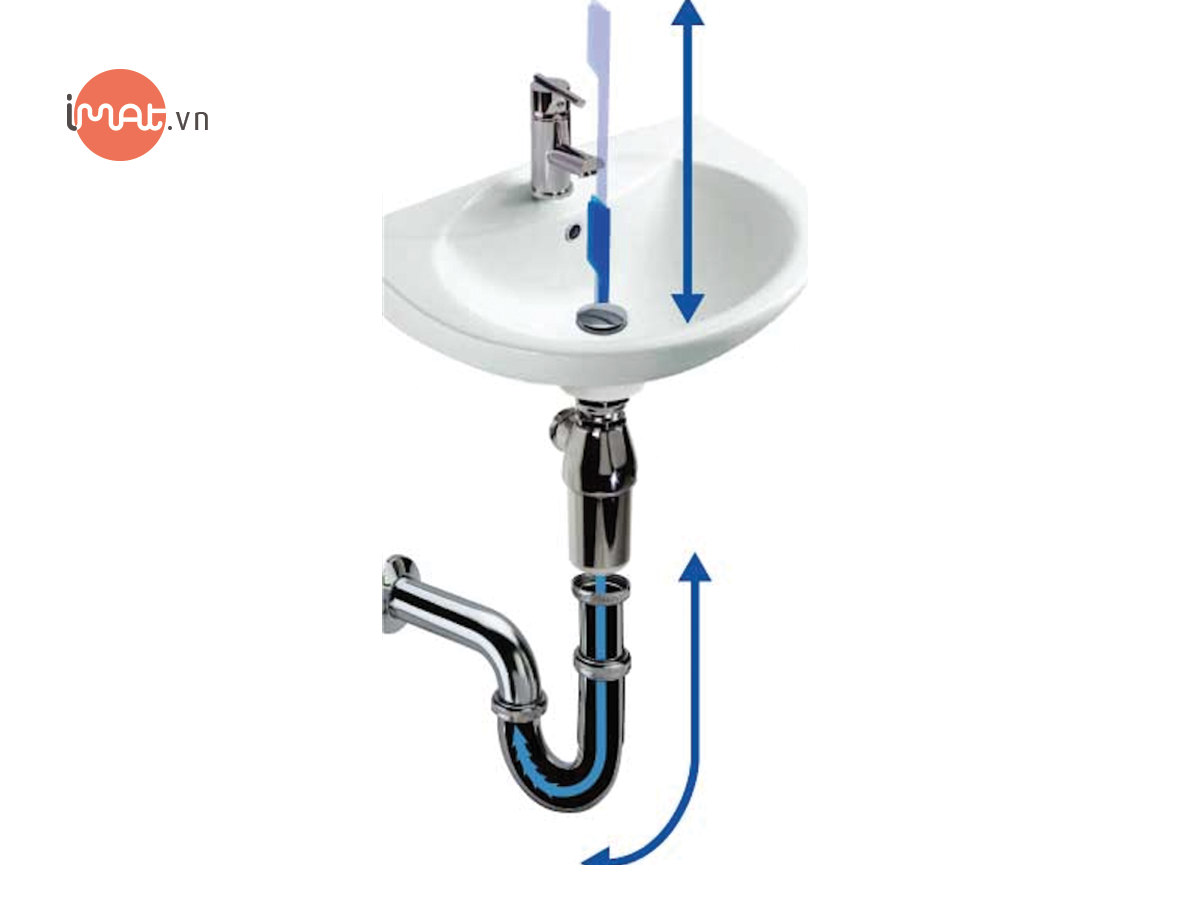 iMAT.vn