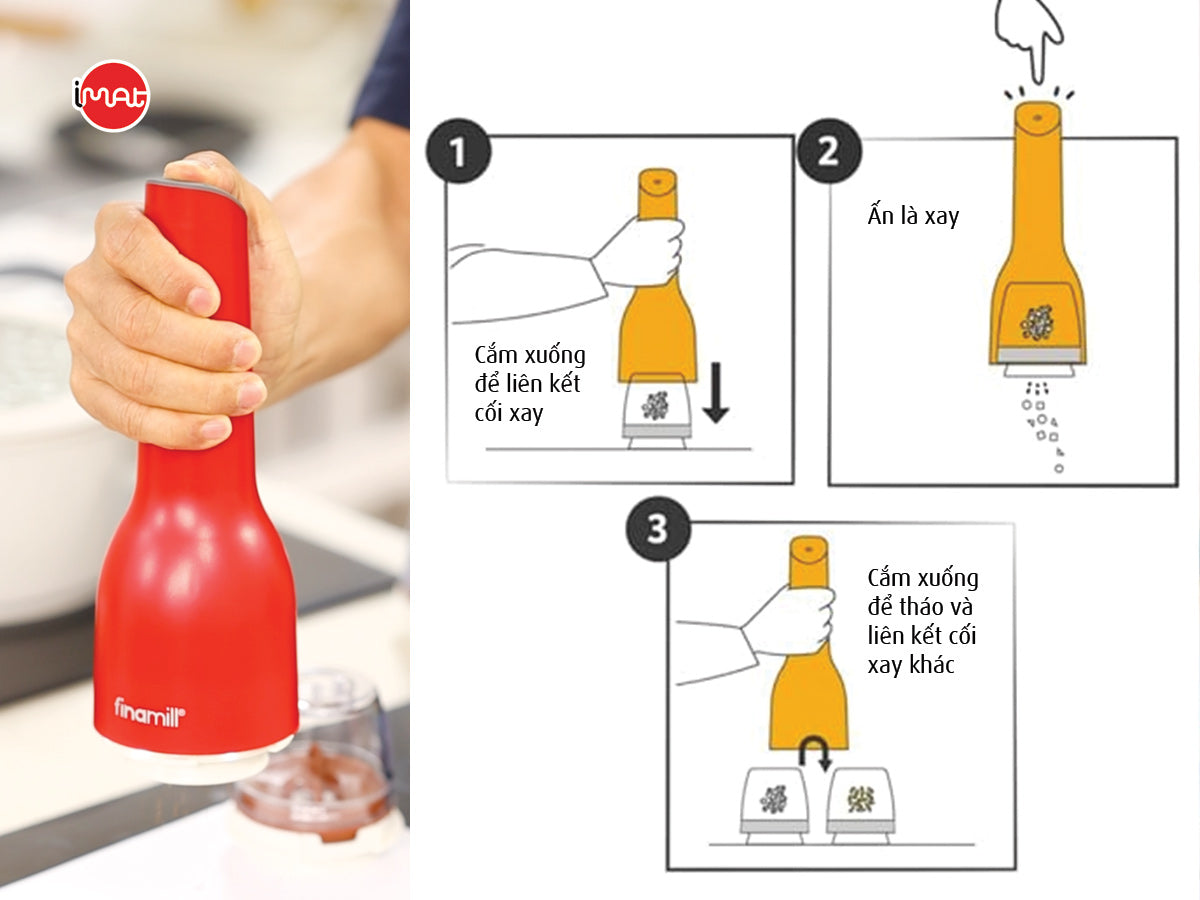 iMAT

finamill

1

Cắm xuống để liên kết cối xay

2

Ấn là xay

3

Cắm xuống để tháo và liên kết cối xay khác