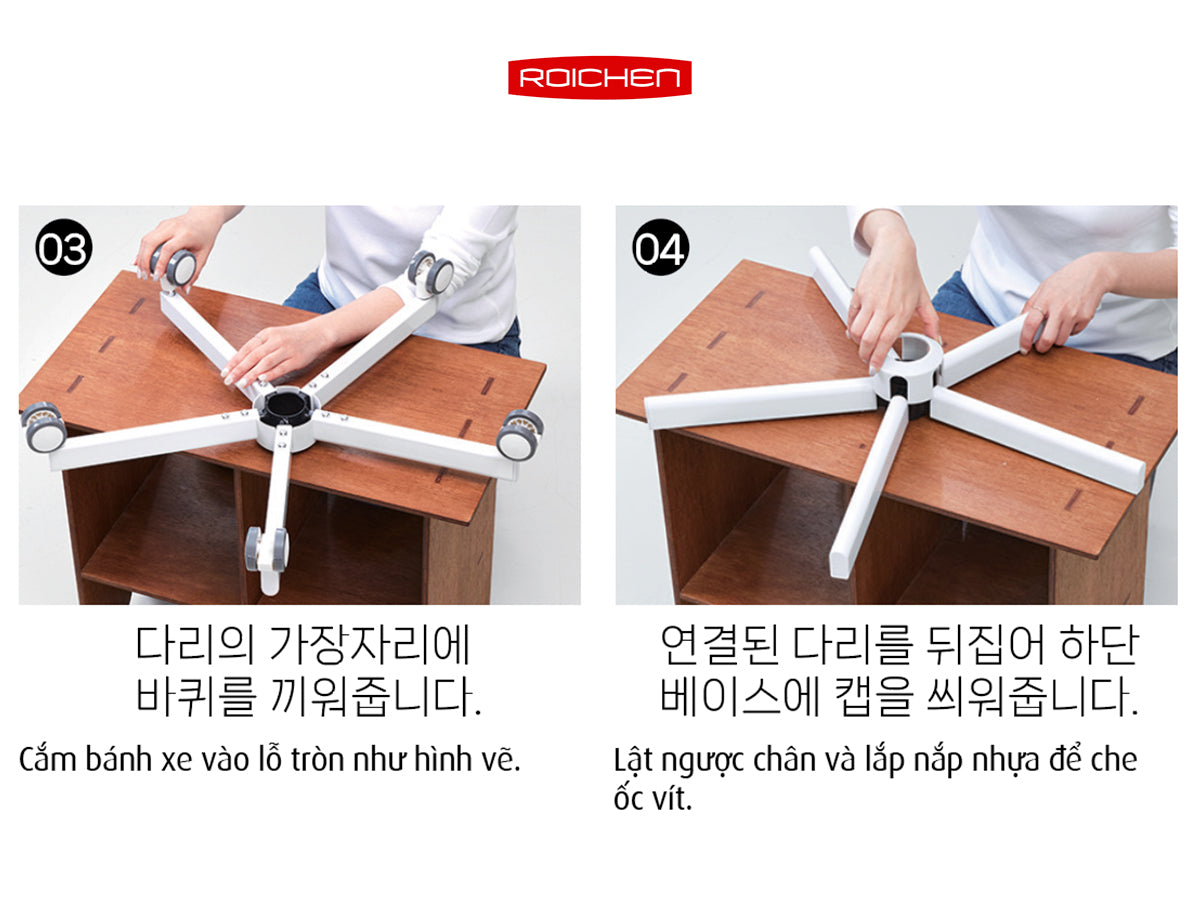 ROICHEN

03

다리의 가장자리에 바퀴를 끼워줍니다.

Cắm bánh xe vào lỗ tròn như hình vẽ.

04

연결된 다리를 뒤집어 하단 베이스에 캡을 씌워줍니다.

Lật ngược chân và lắp nắp nhựa để che ốc vít.