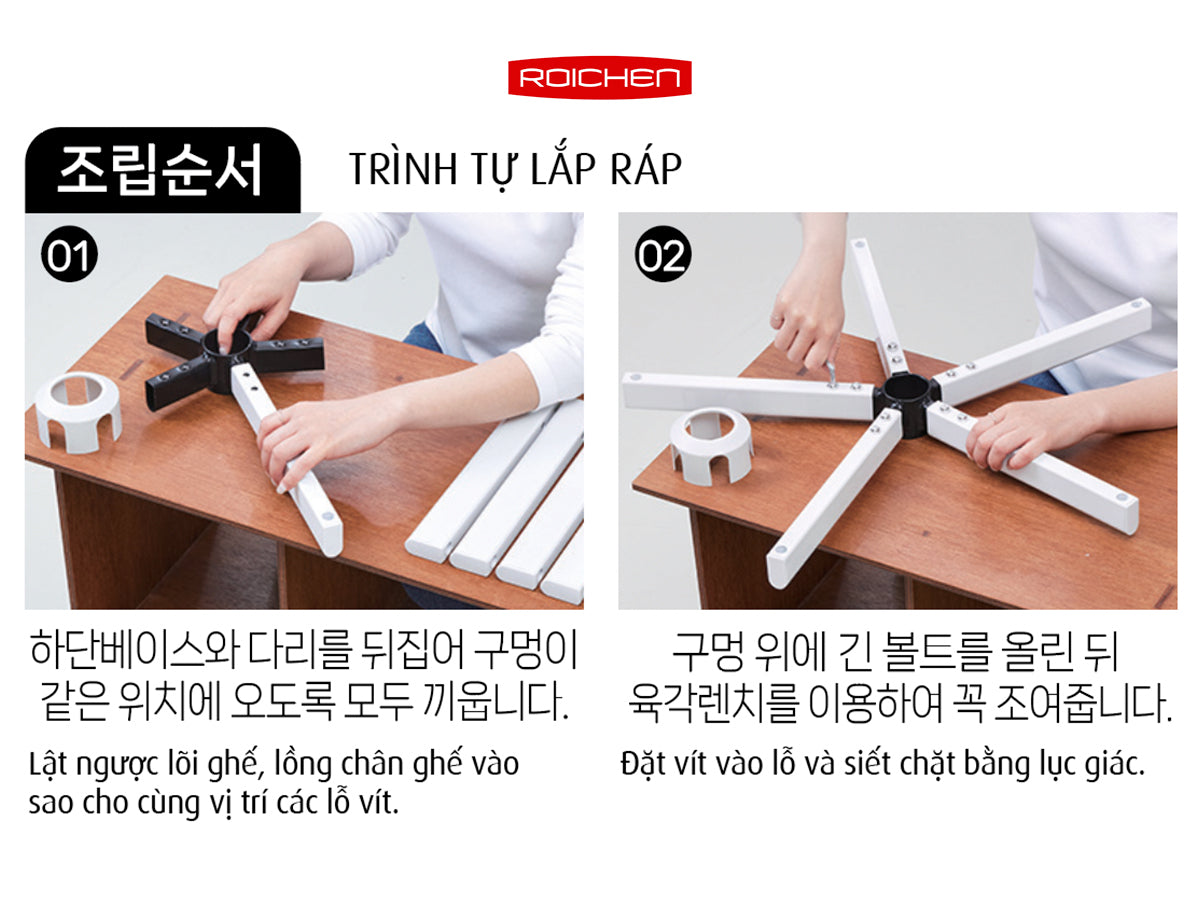 ROICHEN

조립순서

TRÌNH TỰ LẮP RÁP

01

하단베이스와 다리를 뒤집어 구멍이 같은 위치에 오도록 모두 끼웁니다.

Lật ngược lõi ghế, lồng chân ghế vào sao cho cùng vị trí các lỗ vít.

02

구멍 위에 긴 볼트를 올린 뒤 육각렌치를 이용하여 꼭 조여줍니다.

Đặt vít vào lỗ và siết chặt bằng lục giác.