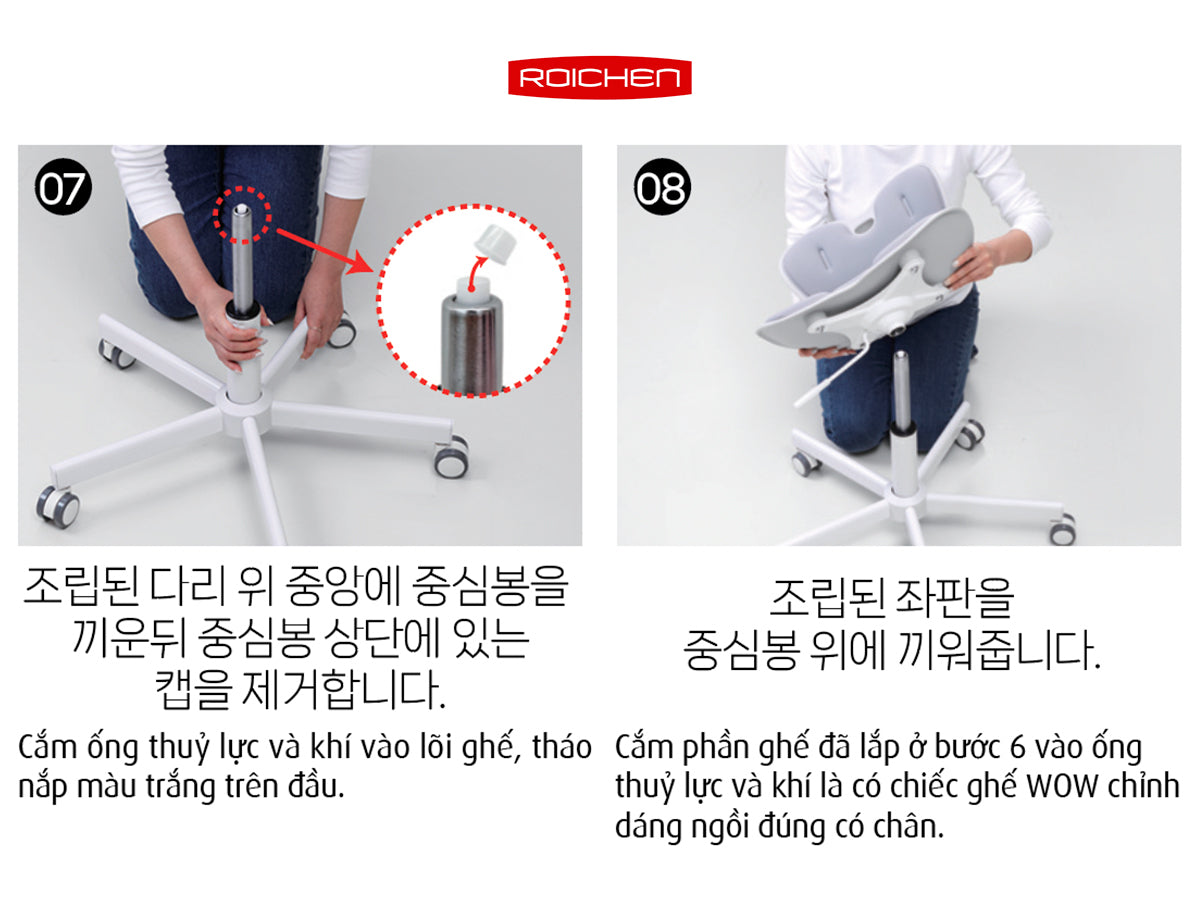 ROICHEN

07

조립된 다리 위 중앙에 중심봉을 끼운뒤 중심봉 상단에 있는 캡을 제거합니다.

Cắm ống thuỷ lực và khí vào lõi ghế, tháo nắp màu trắng trên đầu.

08

조립된 좌판을 중심봉 위에 끼워줍니다.

Cắm phần ghế đã lắp ở bước 6 vào ống thuỷ lực và khí là có chiếc ghế WOW chỉnh dáng ngồi đúng có chân.