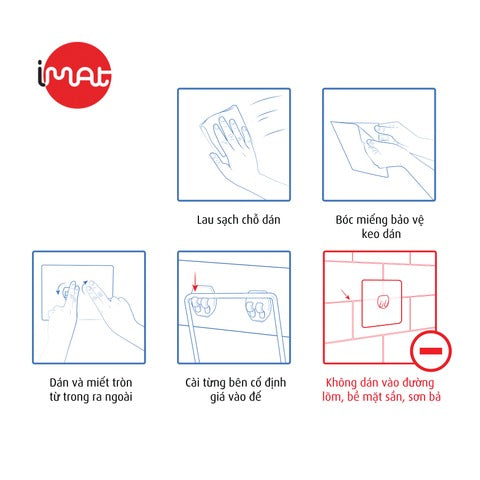 iMAt

Lau sạch chỗ dán

Bóc miếng bảo vệ keo dán

Dán và miết tròn từ trong ra ngoài

Cài từng bên cố định giá vào đế

Không dán vào đường lõm, bề mặt sần, sơn bả