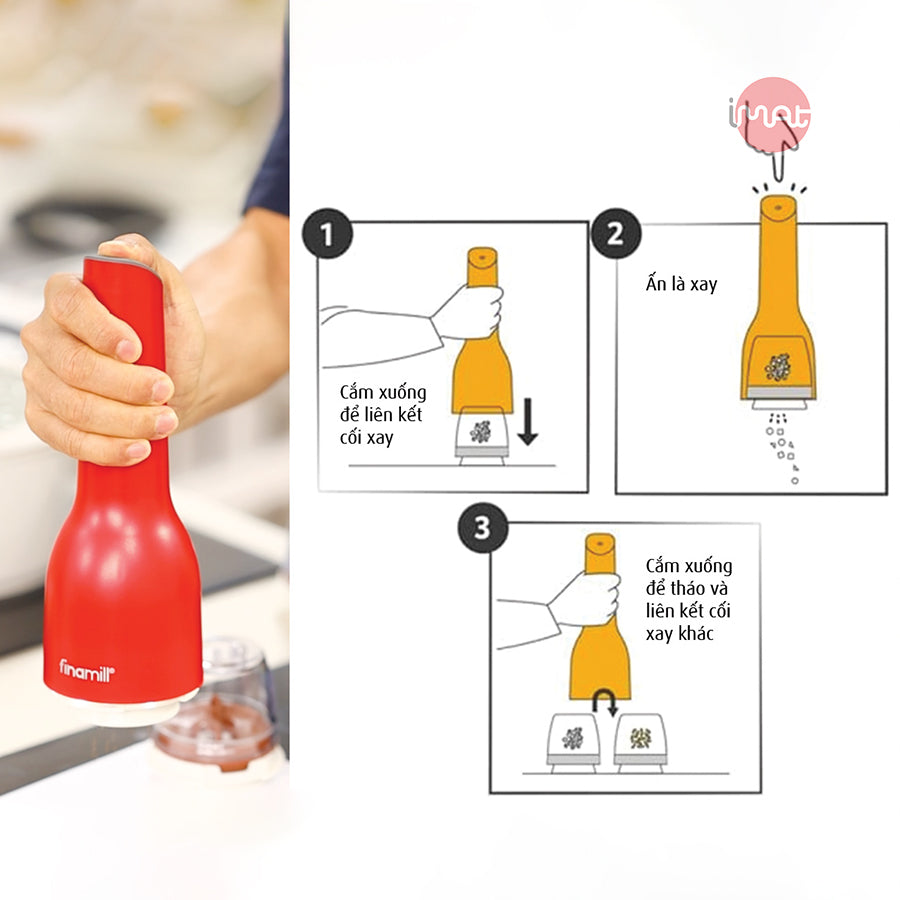 finamill®

imat

1

Cắm xuống để liên kết cối xay

2

Ấn là xay

3

Cắm xuống để tháo và liên kết cối xay khác