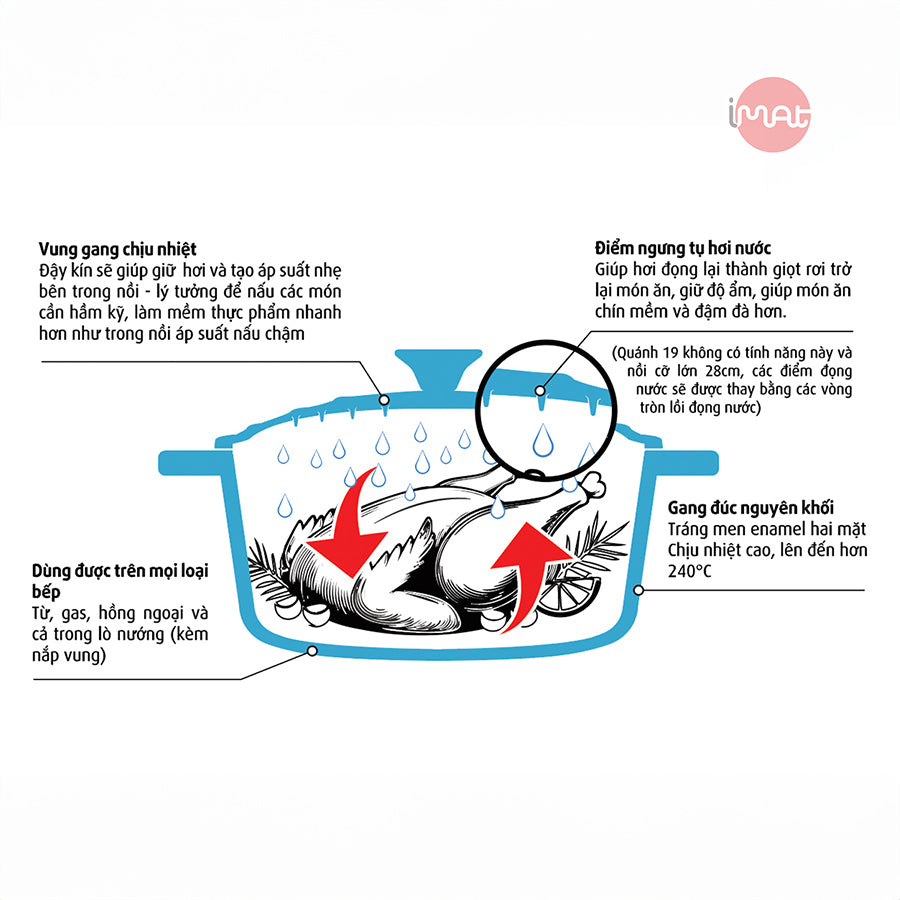 iMAt

Vung gang chịu nhiệt
Đậy kín sẽ giúp giữ hơi và tạo áp suất nhẹ bên trong nồi - lý tưởng để nấu các món cần hầm kỹ, làm mềm thực phẩm nhanh hơn như trong nồi áp suất nấu chậm

Điểm ngưng tụ hơi nước
Giúp hơi đọng lại thành giọt rơi trở lại món ăn, giữ độ ẩm, giúp món ăn chín mềm và đậm đà hơn.

(Quánh 19 không có tính năng này và nồi cỡ lớn 28cm, các điểm đọng nước sẽ được thay bằng các vòng tròn lồi đọng nước)

Gang đúc nguyên khối
Tráng men enamel hai mặt
Chịu nhiệt cao, lên đến hơn 240°C

Dùng được trên mọi loại bếp
Từ, gas, hồng ngoại và cả trong lò nướng (kèm nắp vung)