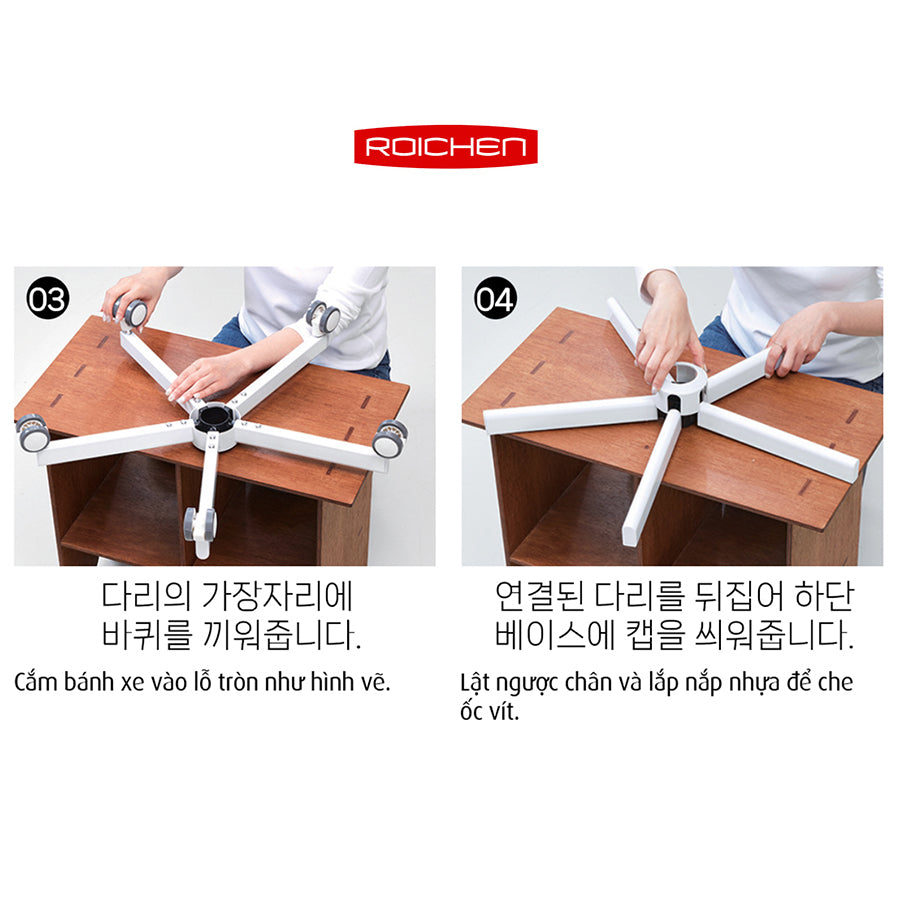 ROICHEN

03

다리의 가장자리에 바퀴를 끼워줍니다.

Cắm bánh xe vào lỗ tròn như hình vẽ.

04

연결된 다리를 뒤집어 하단 베이스에 캡을 씌워줍니다.

Lật ngược chân và lắp nắp nhựa để che ốc vít.